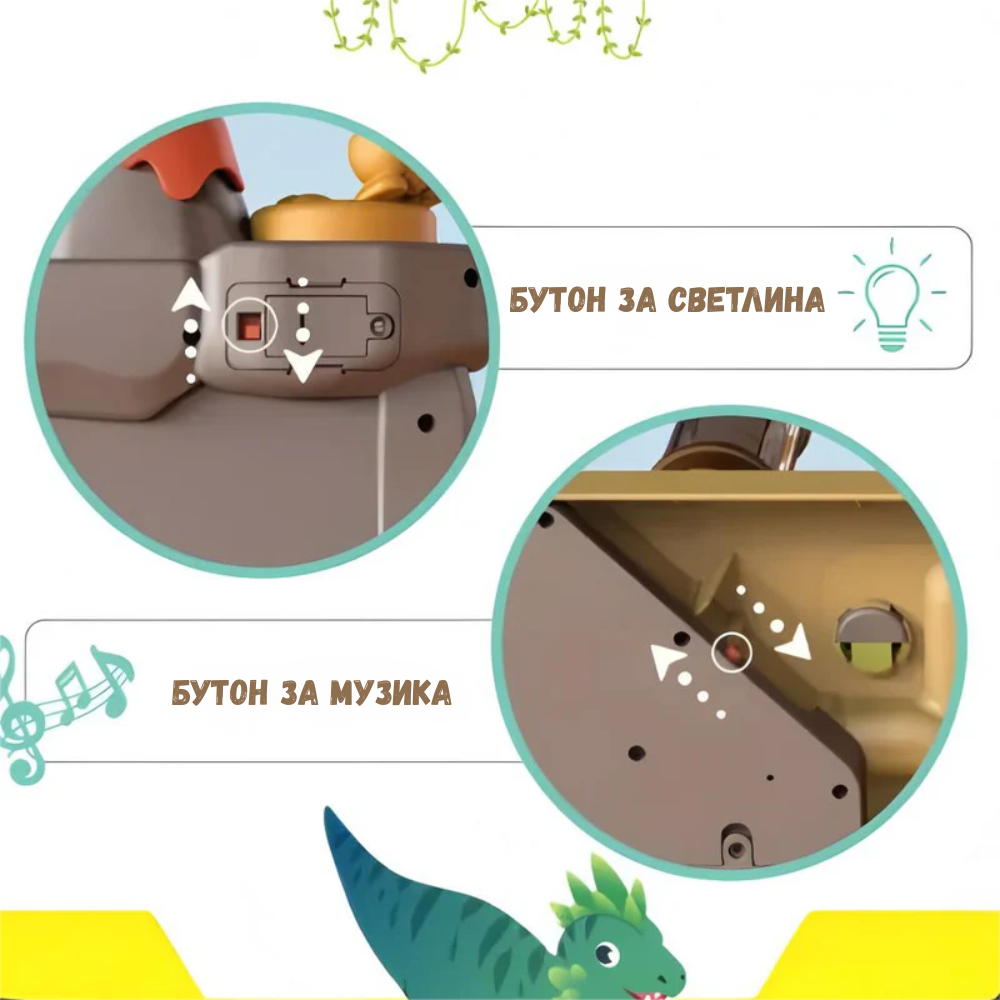 БУТОН ЗА СВЕТЛИНА

БУТОН ЗА МУЗИКА