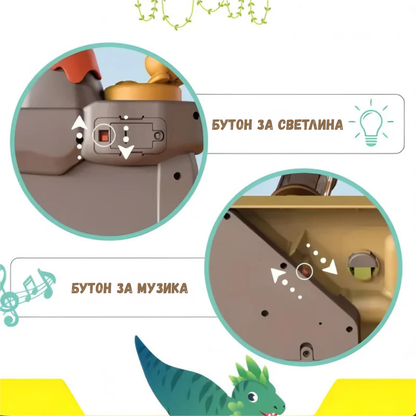 БУТОН ЗА СВЕТЛИНА

БУТОН ЗА МУЗИКА