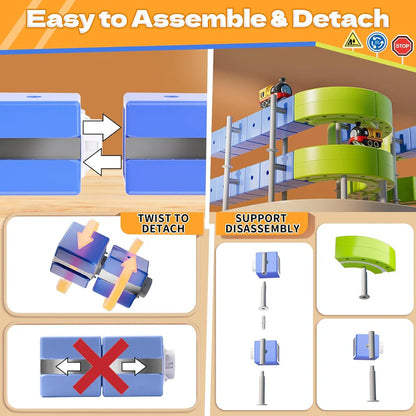 Easy to Assemble & Detach

STOP

TWIST TO DETACH

SUPPORT DISASSEMBLY