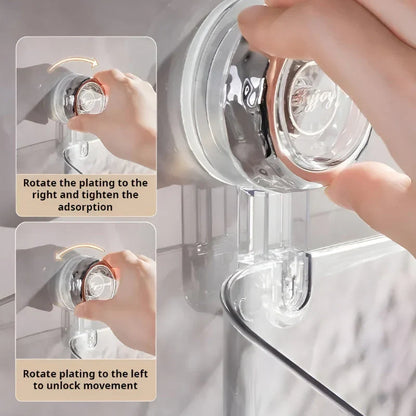 Rotate the plating to the right and tighten the adsorption

Rotate plating to the left to unlock movement

Enjoy