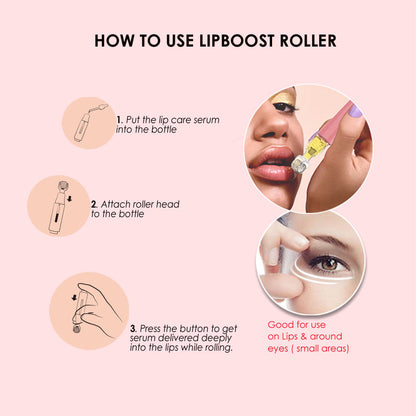 HOW TO USE LIPBOOST ROLLER

1. Put the lip care serum into the bottle

2. Attach roller head to the bottle

3. Press the button to get serum delivered deeply into the lips while rolling.

Good for use on Lips & around eyes ( small areas)