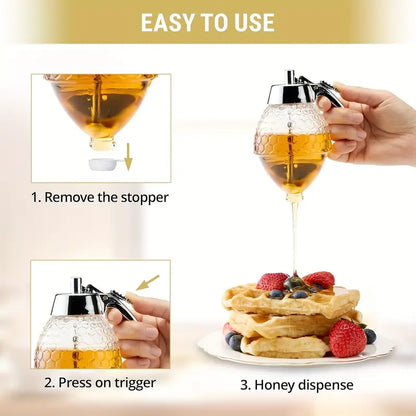 EASY TO USE

1. Remove the stopper

2. Press on trigger

3. Honey dispense