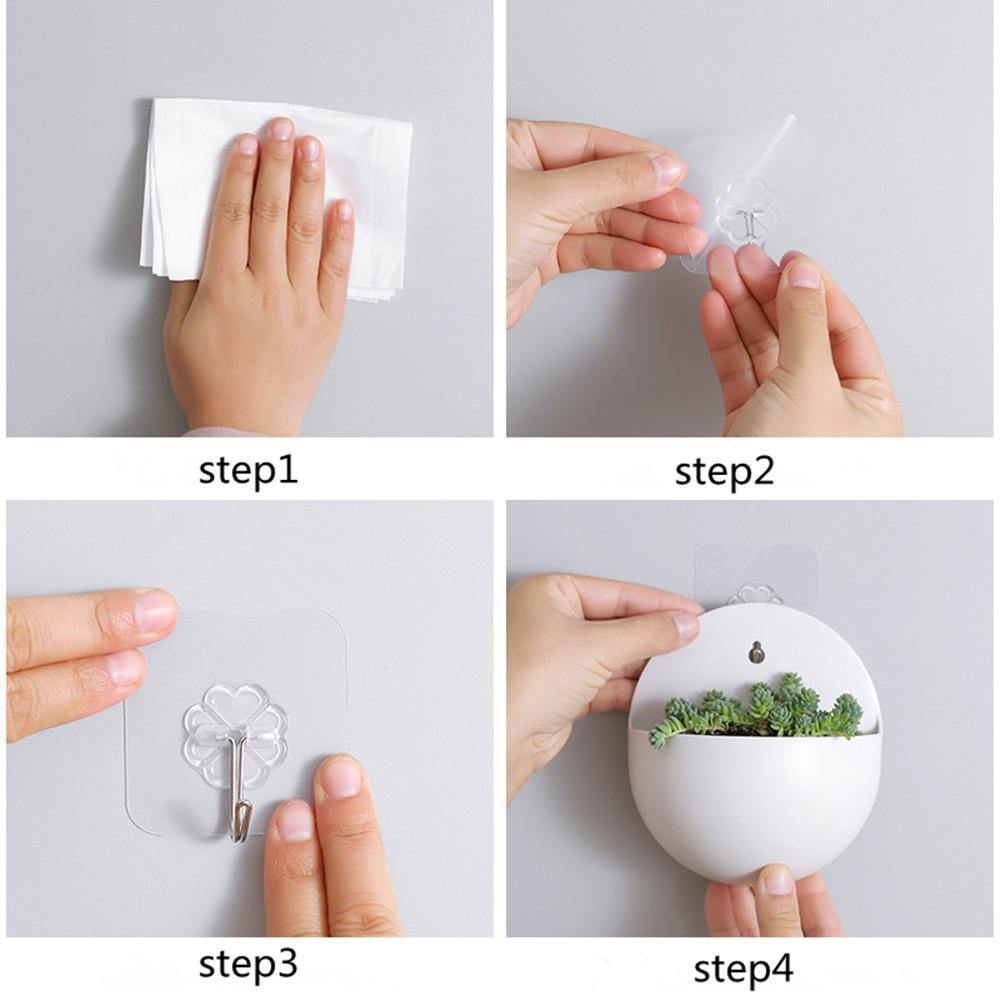 step1

step2

step3

step4